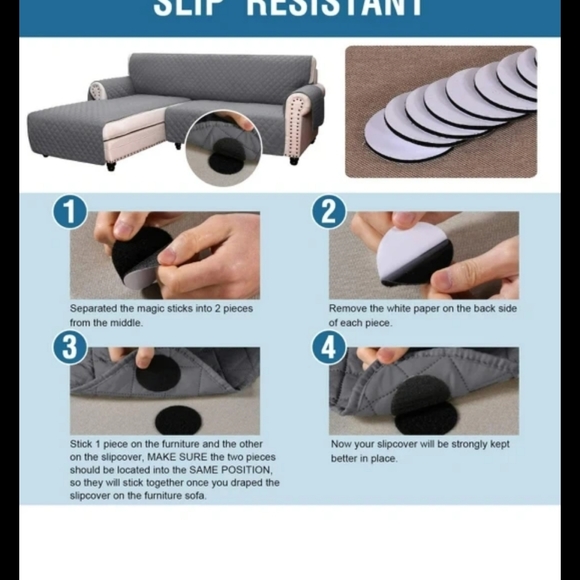 SLIP RESISTANT

1

Separated the magic sticks into 2 pieces from the middle.

2

Remove the white paper on the back side of each piece.

3

Stick 1 piece on the furniture and the other on the slipcover, MAKE SURE the two pieces should be located into the SAME POSITION, so they will stick together once you draped the slipcover on the furniture sofa.

4

Now your slipcover will be strongly kept better in place.